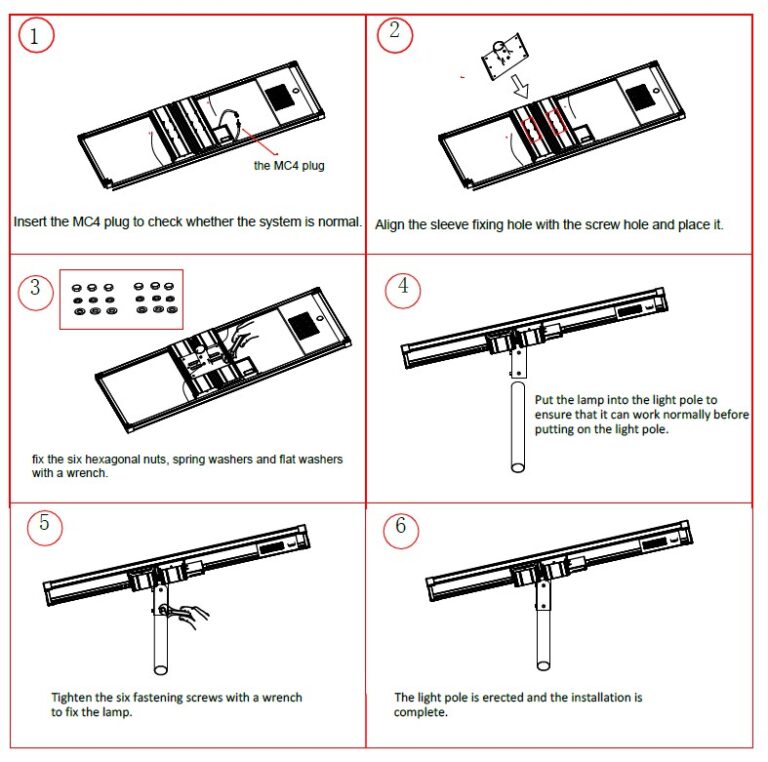 1

the MC4 plug

Insert the MC4 plug to check whether the system is normal.

2

Align the sleeve fixing hole with the screw hole and place it.

3

fix the six hexagonal nuts, spring washers and flat washers with a wrench.

4

Put the lamp into the light pole to ensure that it can work normally before putting on the light pole.

5

Tighten the six fastening screws with a wrench to fix the lamp.

6

The light pole is erected and the installation is complete.